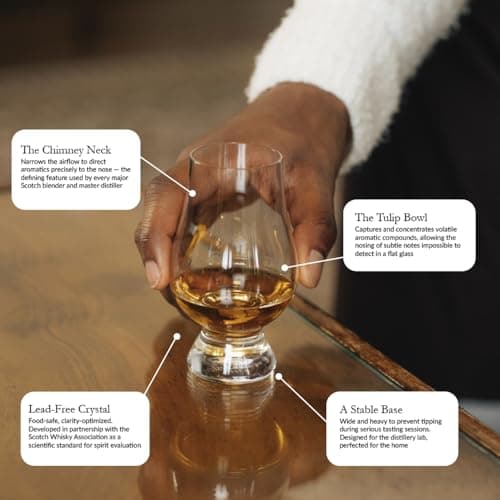 The Chimney Neck
Narrows the airflow to direct aromatics precisely to the nose — the defining feature used by every major Scotch blender and master distiller

The Tulip Bowl
Captures and concentrates volatile aromatic compounds, allowing the nosing of subtle notes impossible to detect in a flat glass

Lead-Free Crystal
Food-safe, clarity-optimized. Developed in partnership with the Scotch Whisky Association as a scientific standard for spirit evaluation

A Stable Base
Wide and heavy to prevent tipping during serious tasting sessions. Designed for the distillery lab, perfected for the home