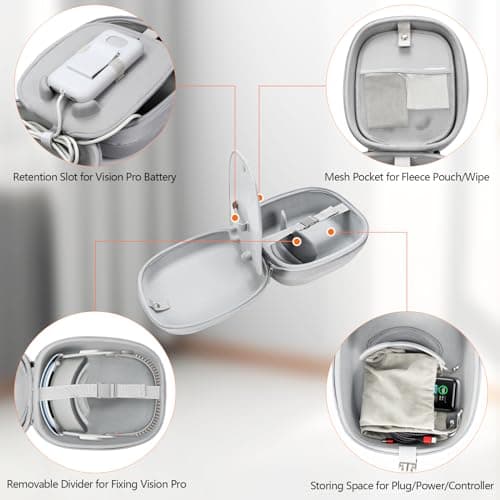 Retention Slot for Vision Pro Battery

Mesh Pocket for Fleece Pouch/Wipe

Removable Divider for Fixing Vision Pro

Storing Space for Plug/Power/Controller