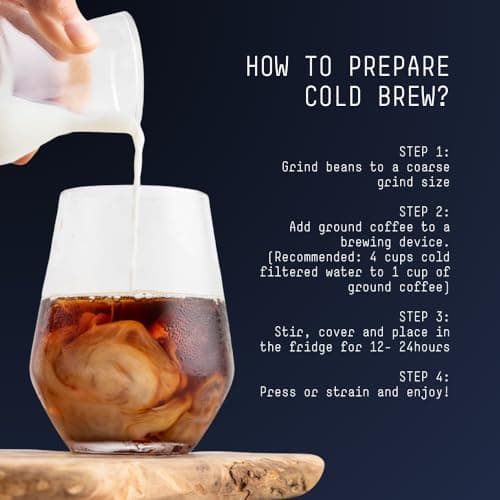 HOW TO PREPARE COLD BREW?

STEP 1:
Grind beans to a coarse grind size

STEP 2:
Add ground coffee to a brewing device. (Recommended: 4 cups cold filtered water to 1 cup of ground coffee)

STEP 3:
Stir, cover and place in the fridge for 12- 24hours

STEP 4:
Press or strain and enjoy!