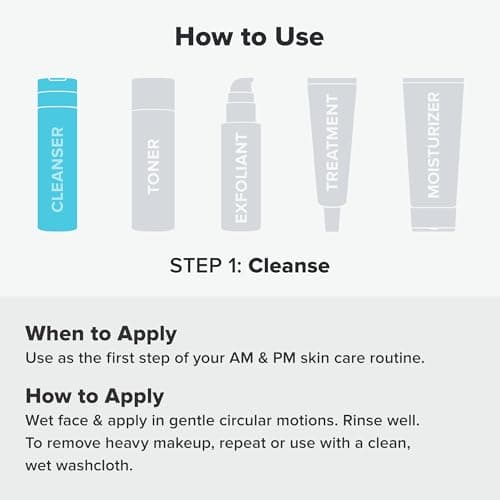 How to Use

CLEANSER

TONER

EXFOLIANT

TREATMENT

MOISTURIZER

STEP 1: Cleanse

When to Apply
Use as the first step of your AM & PM skin care routine.

How to Apply
Wet face & apply in gentle circular motions. Rinse well. To remove heavy makeup, repeat or use with a clean, wet washcloth.