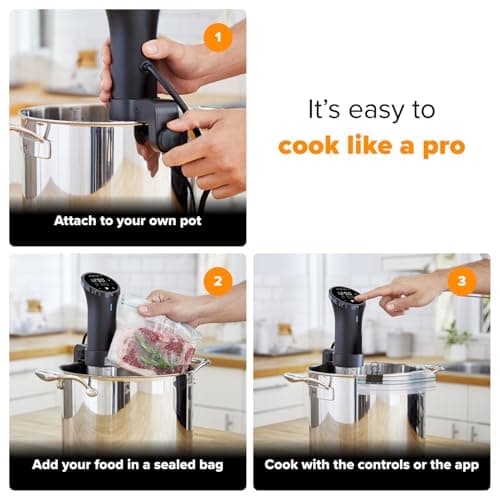 1

Attach to your own pot

It's easy to
cook like a pro

2

Add your food in a sealed bag

3

Cook with the controls or the app