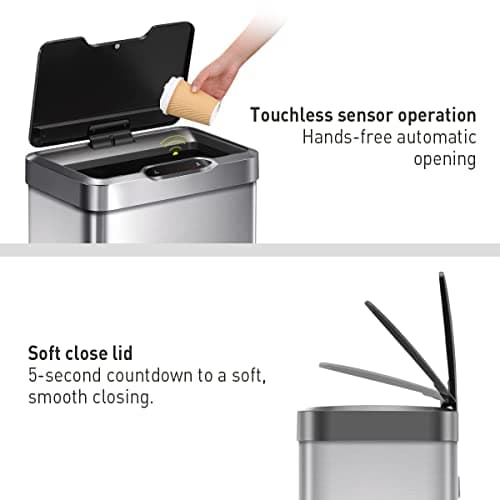 Touchless sensor operation
Hands-free automatic opening

Soft close lid
5-second countdown to a soft, smooth closing.