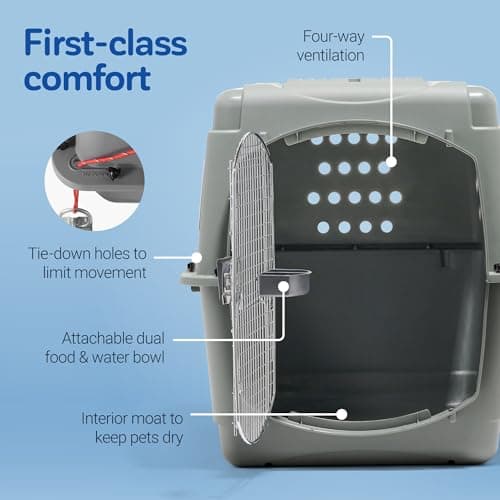 First-class comfort

Four-way ventilation

Tie-down holes to limit movement

Attachable dual food & water bowl

Interior moat to keep pets dry