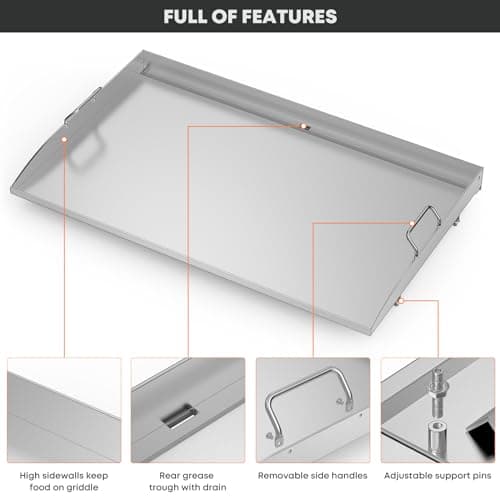 FULL OF FEATURES

High sidewalls keep food on griddle

Rear grease trough with drain

Removable side handles

Adjustable support pins