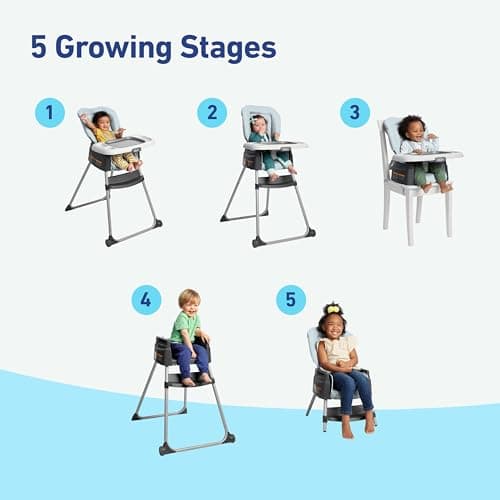 5 Growing Stages

1

2

3

4

5