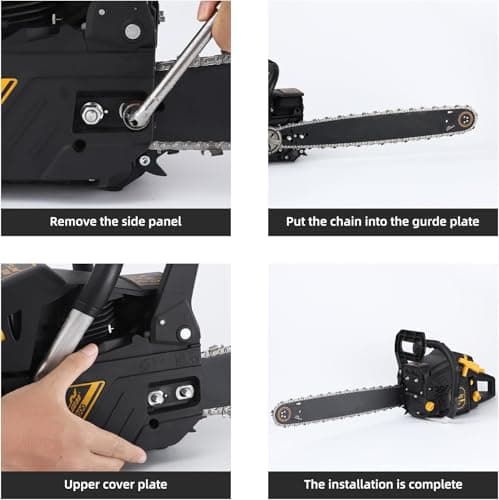 Remove the side panel

Put the chain into the gurde plate

Upper cover plate

The installation is complete