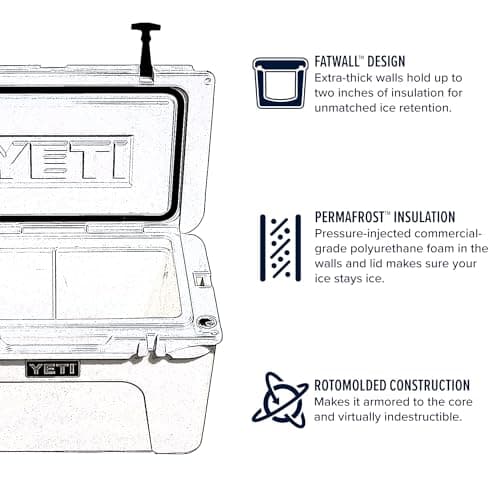 YETI

YETI

FATWALL™ DESIGN
Extra-thick walls hold up to two inches of insulation for unmatched ice retention.

PERMAFROST™ INSULATION
Pressure-injected commercial-grade polyurethane foam in the walls and lid makes sure your ice stays ice.

ROTOMOLDED CONSTRUCTION
Makes it armored to the core and virtually indestructible.