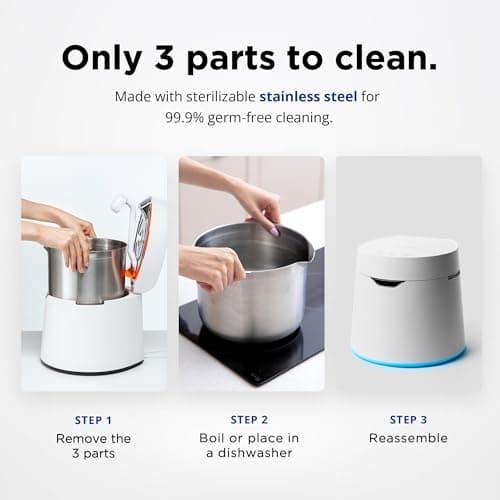 Only 3 parts to clean.

Made with sterilizable stainless steel for 99.9% germ-free cleaning.

STEP 1
Remove the 3 parts

STEP 2
Boil or place in a dishwasher

STEP 3
Reassemble