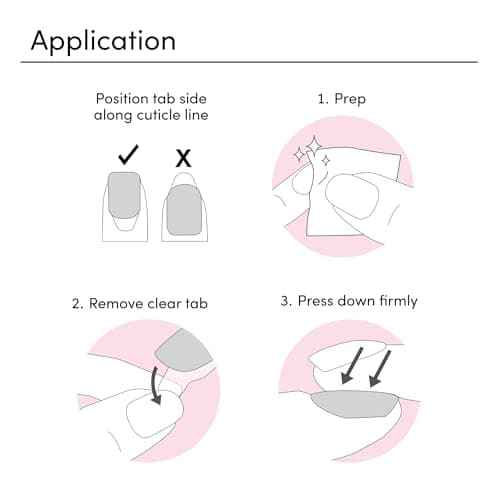 Application

Position tab side along cuticle line

✓ X

1. Prep

2. Remove clear tab

3. Press down firmly